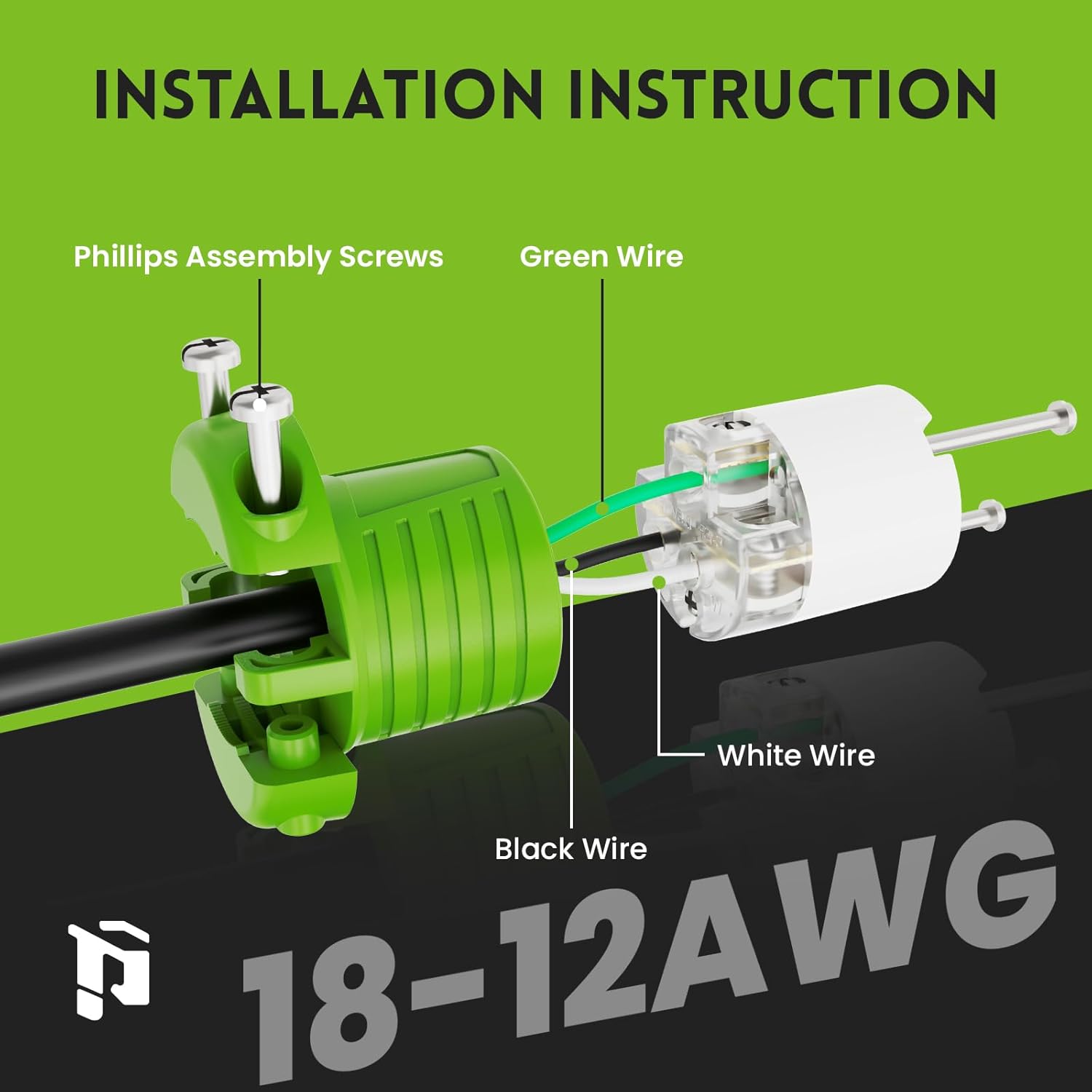 INSTALLATION INSTRUCTION

Phillips Assembly Screws

Green Wire

White Wire

Black Wire

18-12AWG