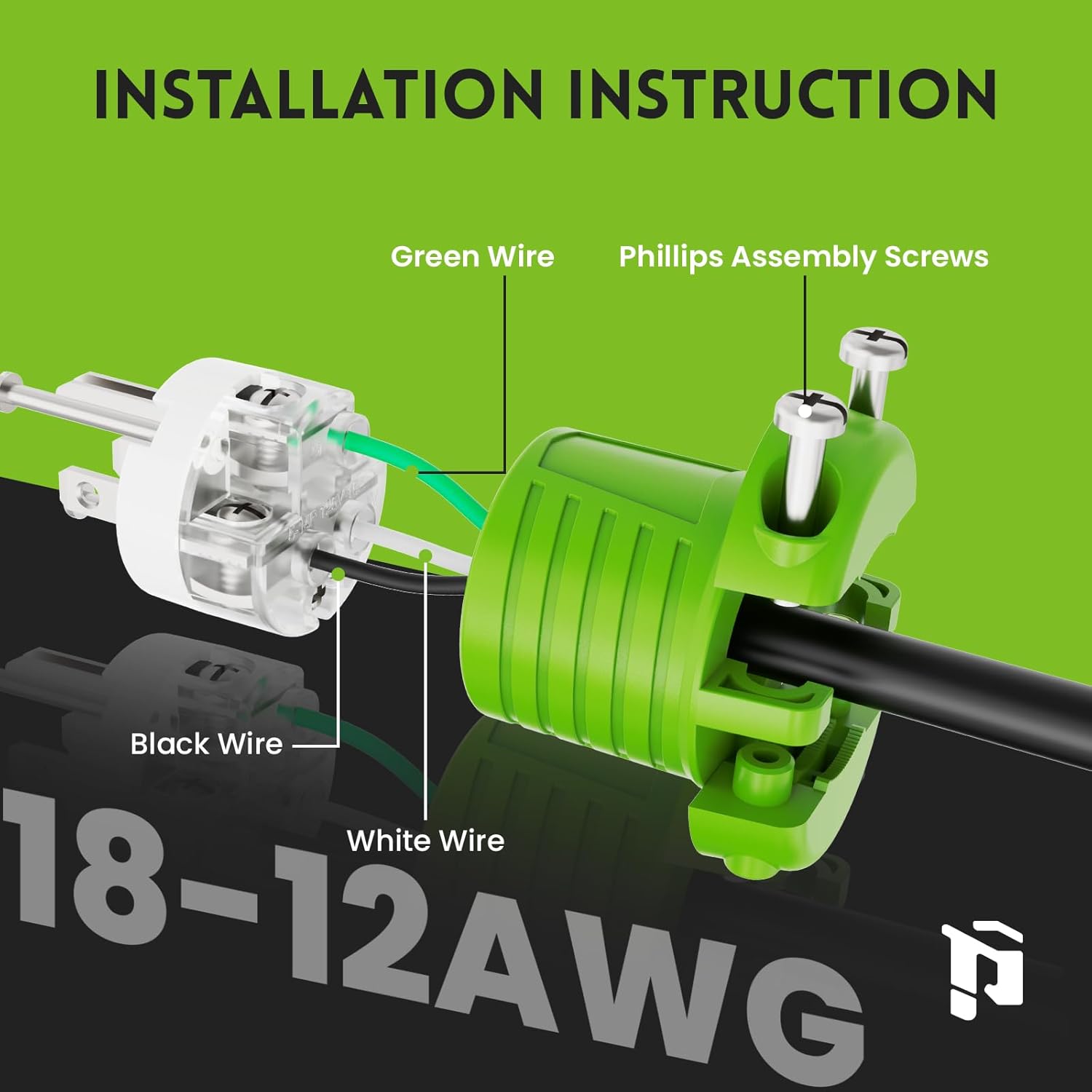 INSTALLATION INSTRUCTION

Green Wire

Phillips Assembly Screws

Black Wire

White Wire

18-12AWG