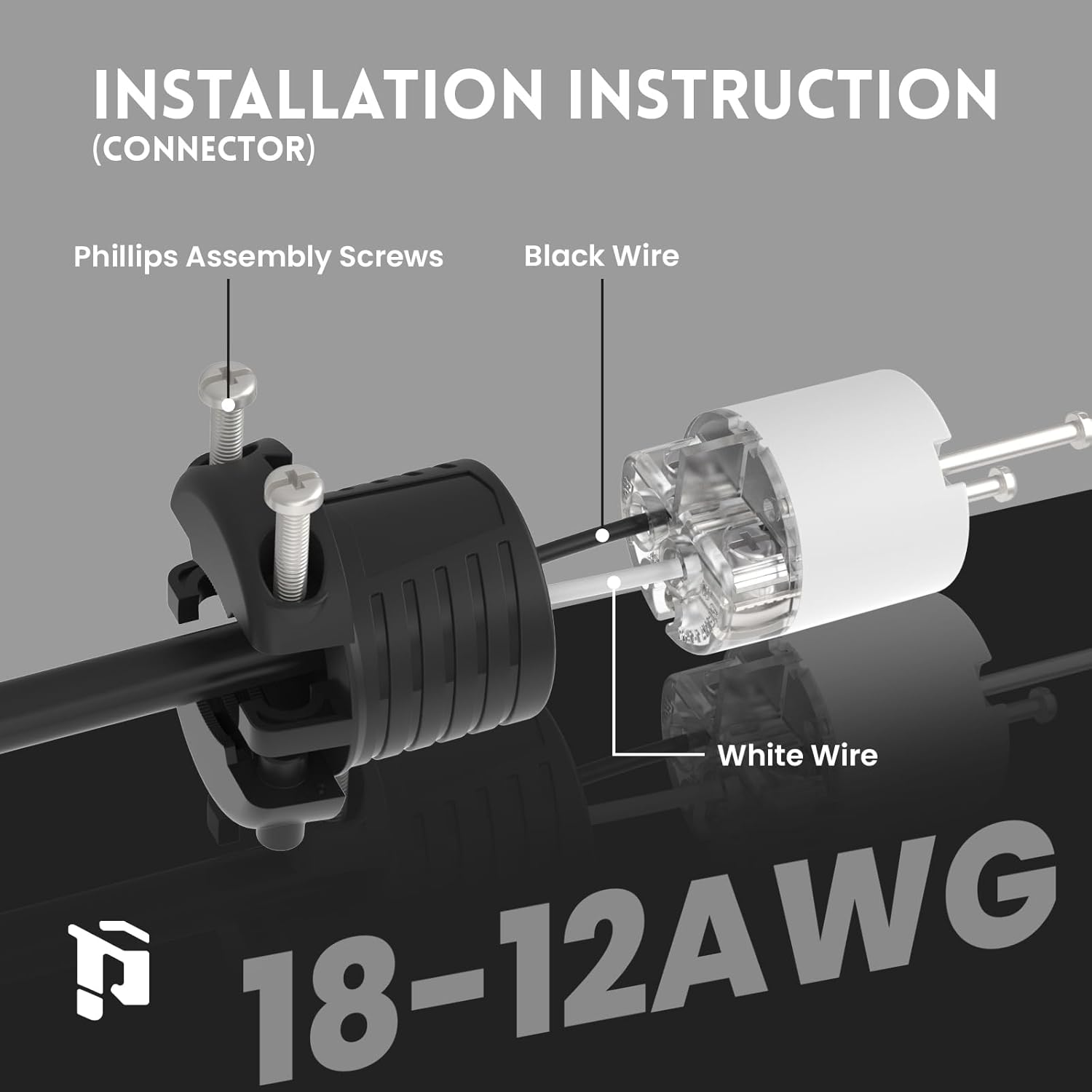 INSTALLATION INSTRUCTION
(CONNECTOR)

Phillips Assembly Screws

Black Wire

White Wire

18-12AWG